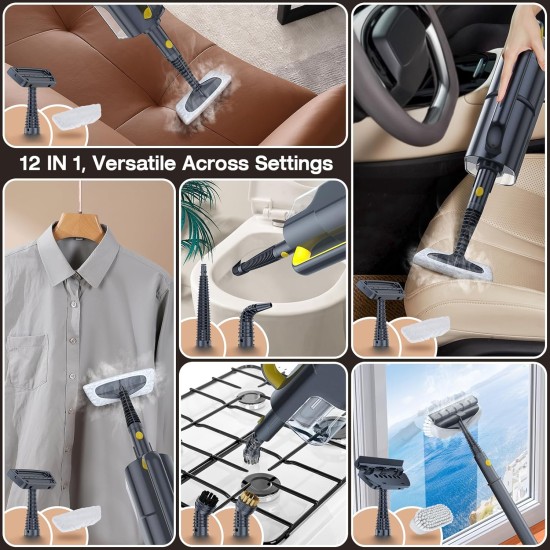 12 IN 1, Versatile Across Settings