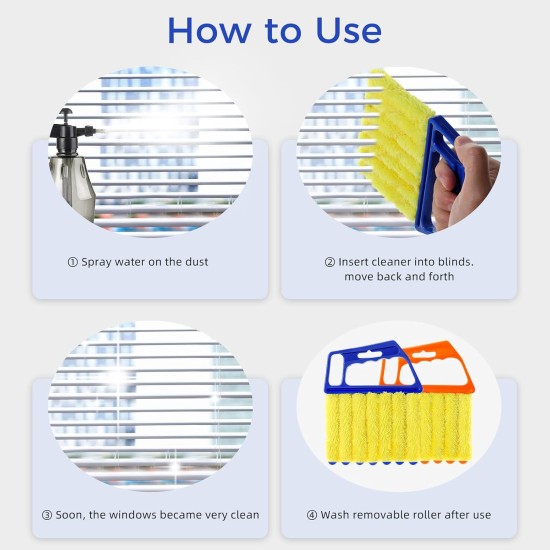 How to Use

① Spray water on the dust

② Insert cleaner into blinds. move back and forth

③ Soon, the windows became very clean

④ Wash removable roller after use