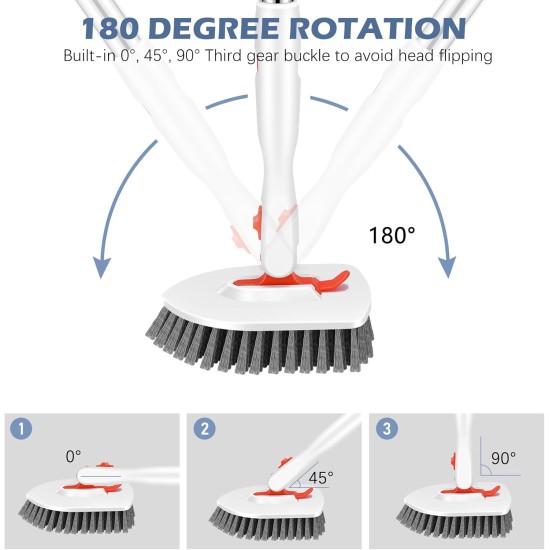 180 DEGREE ROTATION

Built-in 0°, 45°, 90° Third gear buckle to avoid head flipping

180°

1

0°

2

45°

3

90°